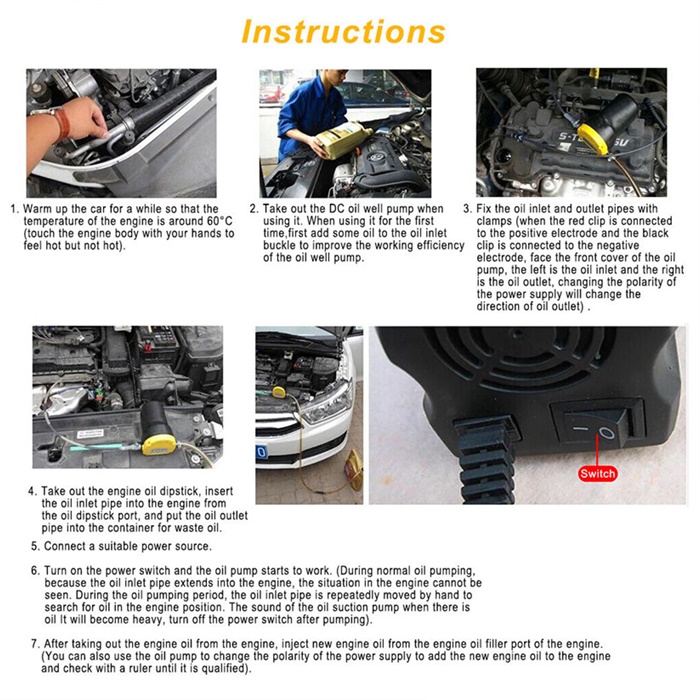 Instructions

1. Warm up the car for a while so that the temperature of the engine is around 60°C (touch the engine body with your hands to feel hot but not hot).

2. Take out the DC oil well pump when using it. When using it for the first time,first add some oil to the oil inlet buckle to improve the working efficiency of the oil well pump.

3. Fix the oil inlet and outlet pipes with clamps (when the red clip is connected to the positive electrode and the black clip is connected to the negative electrode, face the front cover of the oil pump, the left is the oil inlet and the right is the oil outlet, changing the polarity of the power supply will change the direction of oil outlet) .

Switch

4. Take out the engine oil dipstick, insert the oil inlet pipe into the engine from the oil dipstick port, and put the oil outlet pipe into the container for waste oil.

5. Connect a suitable power source.

6. Turn on the power switch and the oil pump starts to work. (During normal oil pumping, because the oil inlet pipe extends into the engine, the situation in the engine cannot be seen. During the oil pumping period, the oil inlet pipe is repeatedly moved by hand to search for oil in the engine position. The sound of the oil suction pump when there is oil It will become heavy, turn off the power switch after pumping).

7. After taking out the engine oil from the engine, inject new engine oil from the engine oil filler port of the engine. (You can also use the oil pump to change the polarity of the power supply to add the new engine oil to the engine and check with a ruler until it is qualified).